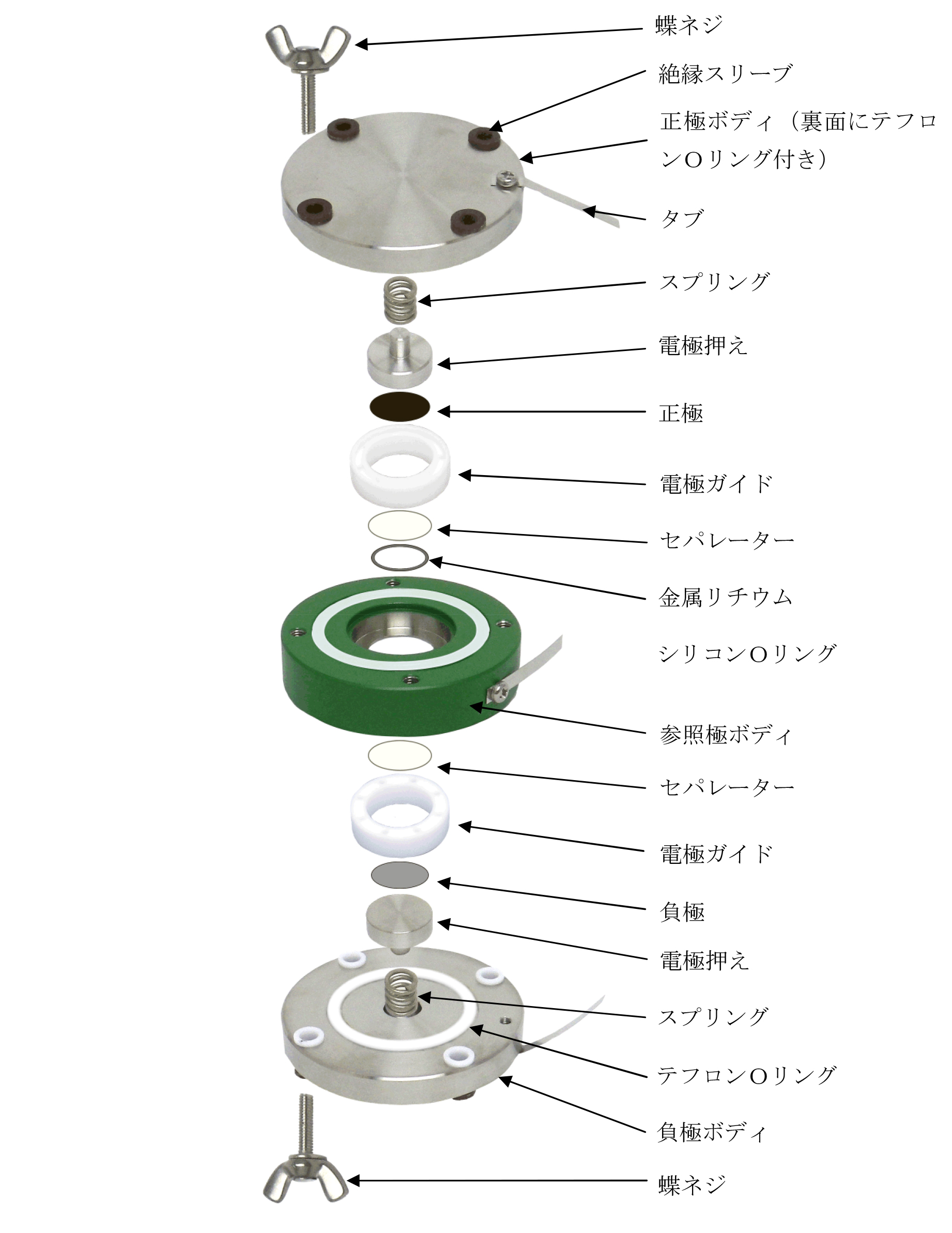 蝶ネジ

絶縁スリーブ

正極ボディ（裏面にテフロンOリング付き）

タブ

スプリング

電極押え

正極

電極ガイド

セパレーター

金属リチウム

シリコンOリング

参照極ボディ

セパレーター

電極ガイド

負極

電極押え

スプリング

テフロンOリング

負極ボディ

蝶ネジ